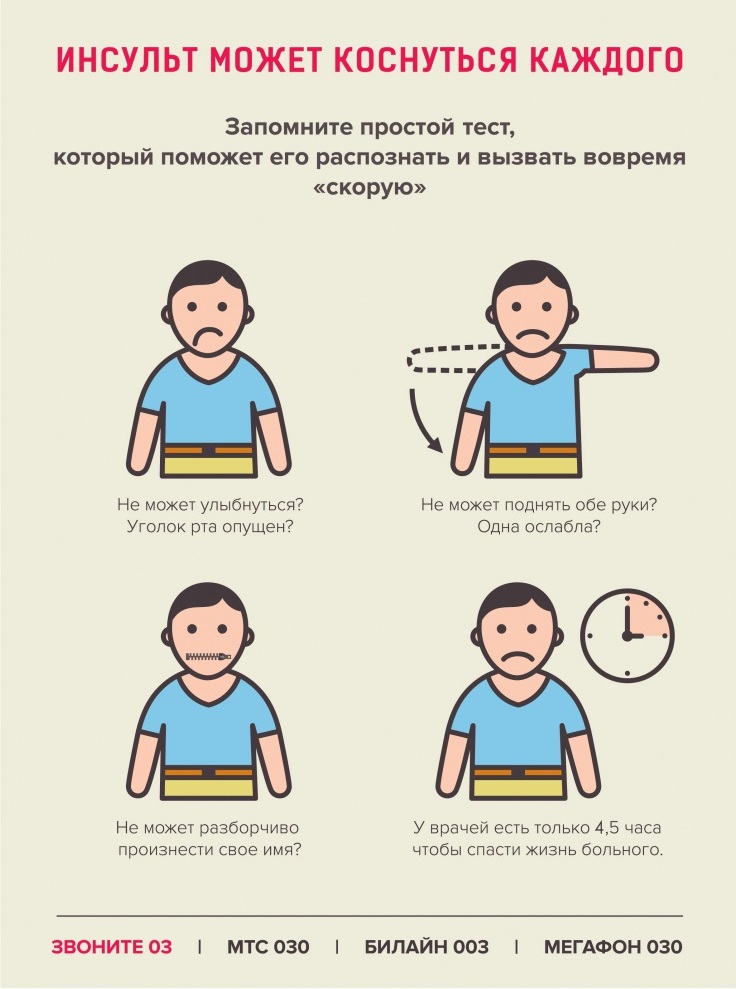 ИНСУЛЬТ МОЖЕТ КОСНУТЬСЯ КАЖДОГО

Запомните простой тест, который поможет его распознать и вызвать вовремя «скорую»

Не может улыбнуться? Уголок рта опущен?

Не может поднять обе руки? Одна ослабла?

Не может разборчиво произнести свое имя?

У врачей есть только 4,5 часа чтобы спасти жизнь больного.

ЗВОНИТЕ 03 | МТС 030 | БИЛАЙН 003 | МЕГАФОН 030